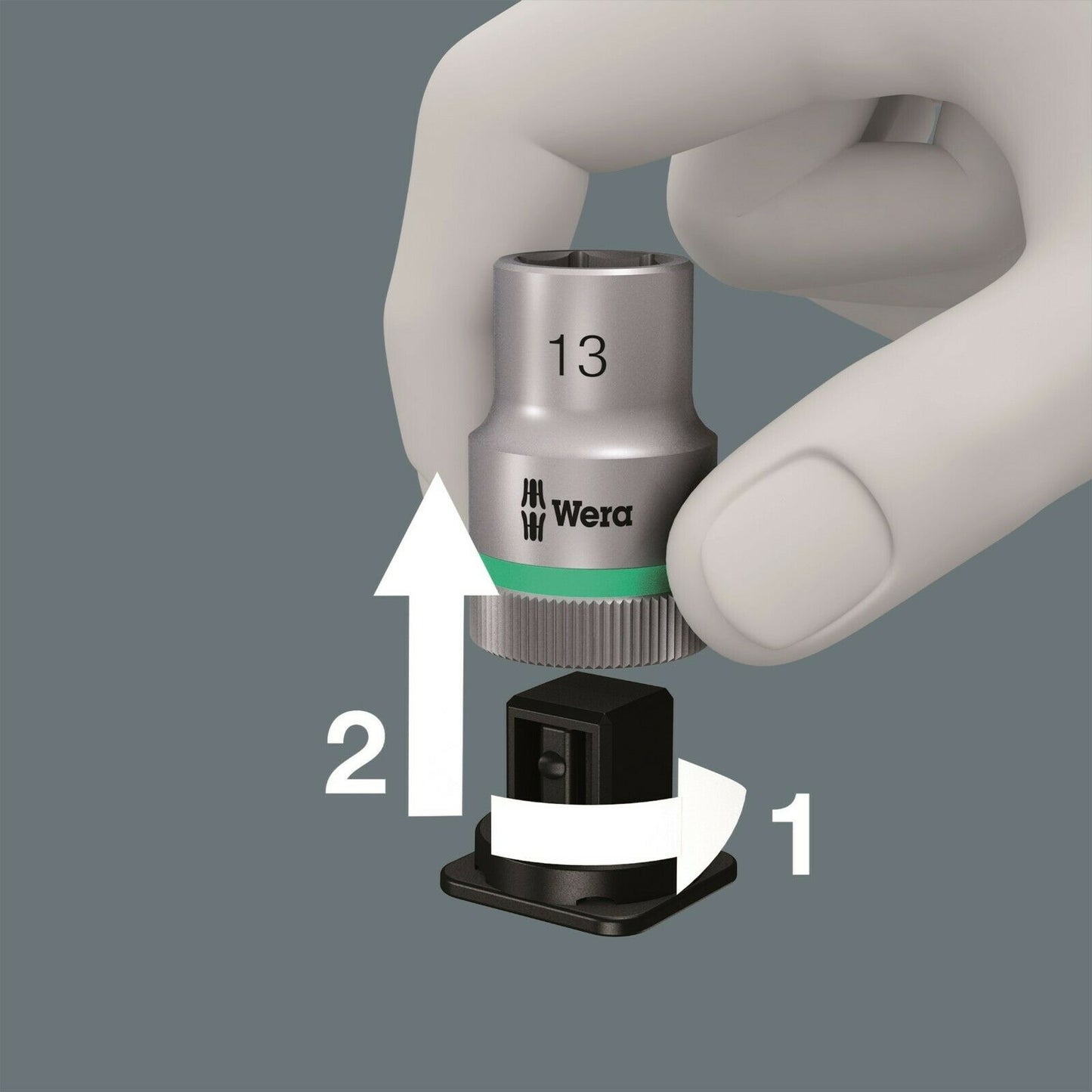 13

Wera

2

1