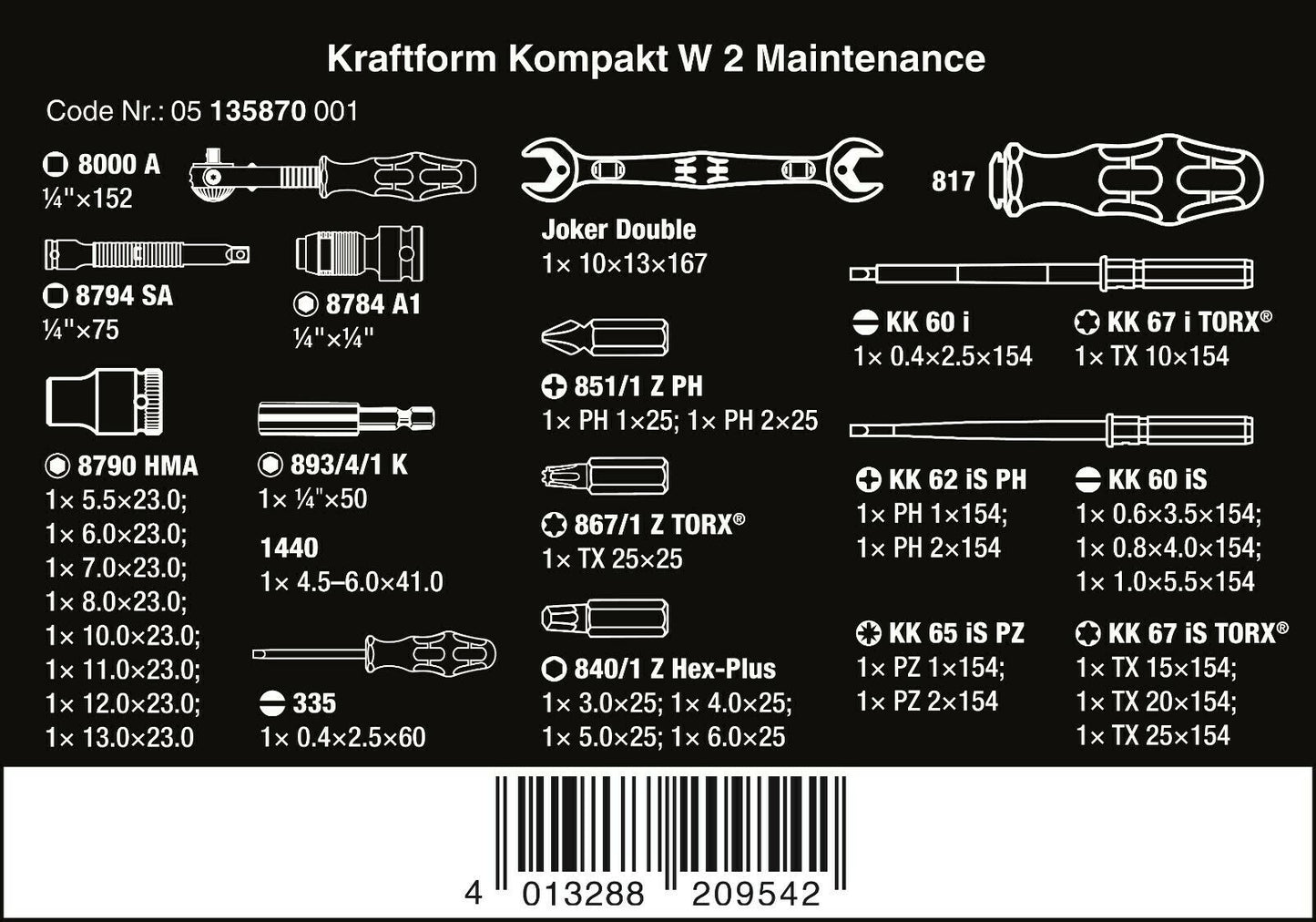 Kraftform Kompakt W 2 Maintenance

Code Nr.: 05 135870 001

8000 A
¼"×152

8794 SA
¼"×75

8784 A1
¼"×¼"

8790 HMA
1× 5.5×23.0;
1× 6.0×23.0;
1× 7.0×23.0;
1× 8.0×23.0;
1× 10.0×23.0;
1× 11.0×23.0;
1× 12.0×23.0;
1× 13.0×23.0

893/4/1 K
1× ¼"×50

1440
1× 4.5–6.0×41.0

335
1× 0.4×2.5×60

Joker Double
1× 10×13×167

851/1 Z PH
1× PH 1×25; 1× PH 2×25

867/1 Z TORX®
1× TX 25×25

840/1 Z Hex-Plus
1× 3.0×25; 1× 4.0×25;
1× 5.0×25; 1× 6.0×25

817

KK 60 i
1× 0.4×2.5×154

KK 67 i TORX®
1× TX 10×154

KK 62 iS PH
1× PH 1×154;
1× PH 2×154

KK 60 iS
1× 0.6×3.5×154;
1× 0.8×4.0×154;
1× 1.0×5.5×154

KK 65 iS PZ
1× PZ 1×154;
1× PZ 2×154

KK 67 iS TORX®
1× TX 15×154;
1× TX 20×154;
1× TX 25×154

4 013288 209542