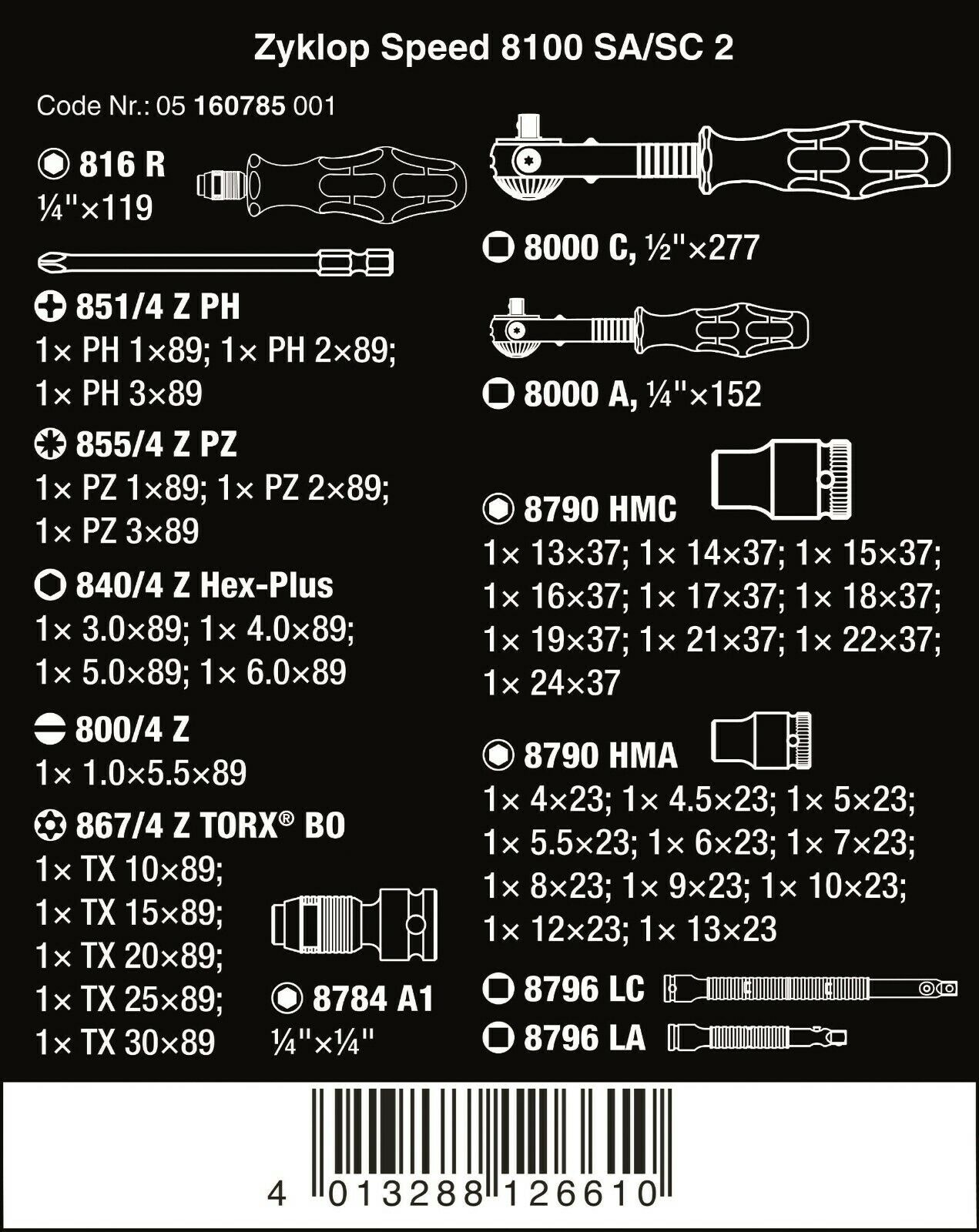 Zyklop Speed 8100 SA/SC 2

Code Nr.: 05 160785 001

816 R
¼"×119

851/4 Z PH
1× PH 1×89; 1× PH 2×89; 1× PH 3×89

855/4 Z PZ
1× PZ 1×89; 1× PZ 2×89; 1× PZ 3×89

840/4 Z Hex-Plus
1× 3.0×89; 1× 4.0×89; 1× 5.0×89; 1× 6.0×89

800/4 Z
1× 1.0×5.5×89

867/4 Z TORX® BO
1× TX 10×89;
1× TX 15×89;
1× TX 20×89;
1× TX 25×89;
1× TX 30×89

8784 A1
¼"×¼"

8000 C, ½"×277

8000 A, ¼"×152

8790 HMC
1× 13×37; 1× 14×37; 1× 15×37; 1× 16×37; 1× 17×37; 1× 18×37; 1× 19×37; 1× 21×37; 1× 22×37; 1× 24×37

8790 HMA
1× 4×23; 1× 4.5×23; 1× 5×23; 1× 5.5×23; 1× 6×23; 1× 7×23; 1× 8×23; 1× 9×23; 1× 10×23; 1× 12×23; 1× 13×23

8796 LC

8796 LA

4 013288 126610