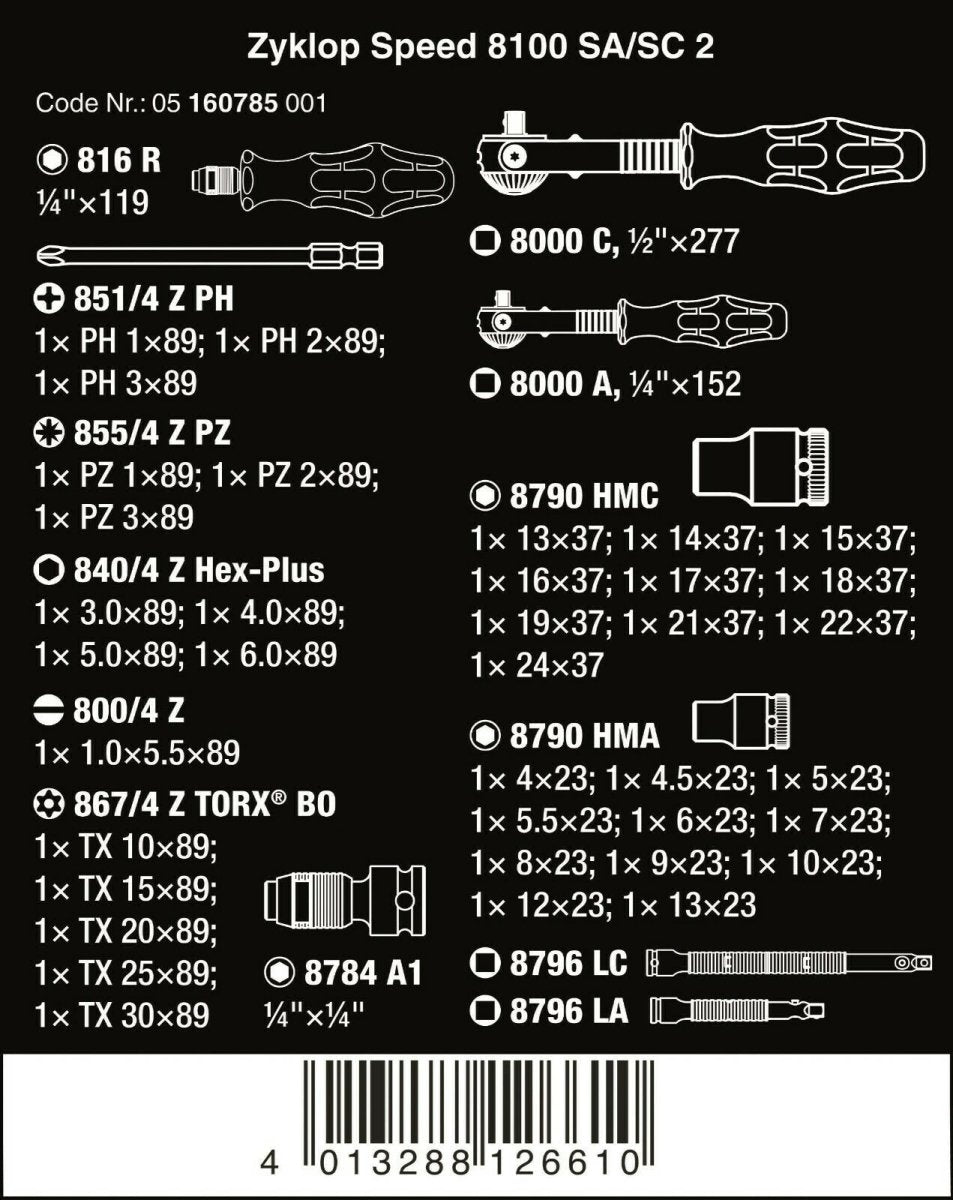 Zyklop Speed 8100 SA/SC 2

Code Nr.: 05 160785 001

816 R
¼"×119

851/4 Z PH
1× PH 1×89; 1× PH 2×89; 1× PH 3×89

855/4 Z PZ
1× PZ 1×89; 1× PZ 2×89; 1× PZ 3×89

840/4 Z Hex-Plus
1× 3.0×89; 1× 4.0×89; 1× 5.0×89; 1× 6.0×89

800/4 Z
1× 1.0×5.5×89

867/4 Z TORX® BO
1× TX 10×89; 1× TX 15×89; 1× TX 20×89; 1× TX 25×89; 1× TX 30×89

8784 A1
¼"×¼"

8000 C, ½"×277

8000 A, ¼"×152

8790 HMC
1× 13×37; 1× 14×37; 1× 15×37; 1× 16×37; 1× 17×37; 1× 18×37; 1× 19×37; 1× 21×37; 1× 22×37; 1× 24×37

8790 HMA
1× 4×23; 1× 4.5×23; 1× 5×23; 1× 5.5×23; 1× 6×23; 1× 7×23; 1× 8×23; 1× 9×23; 1× 10×23; 1× 12×23; 1× 13×23

8796 LC

8796 LA

4 013288 126610